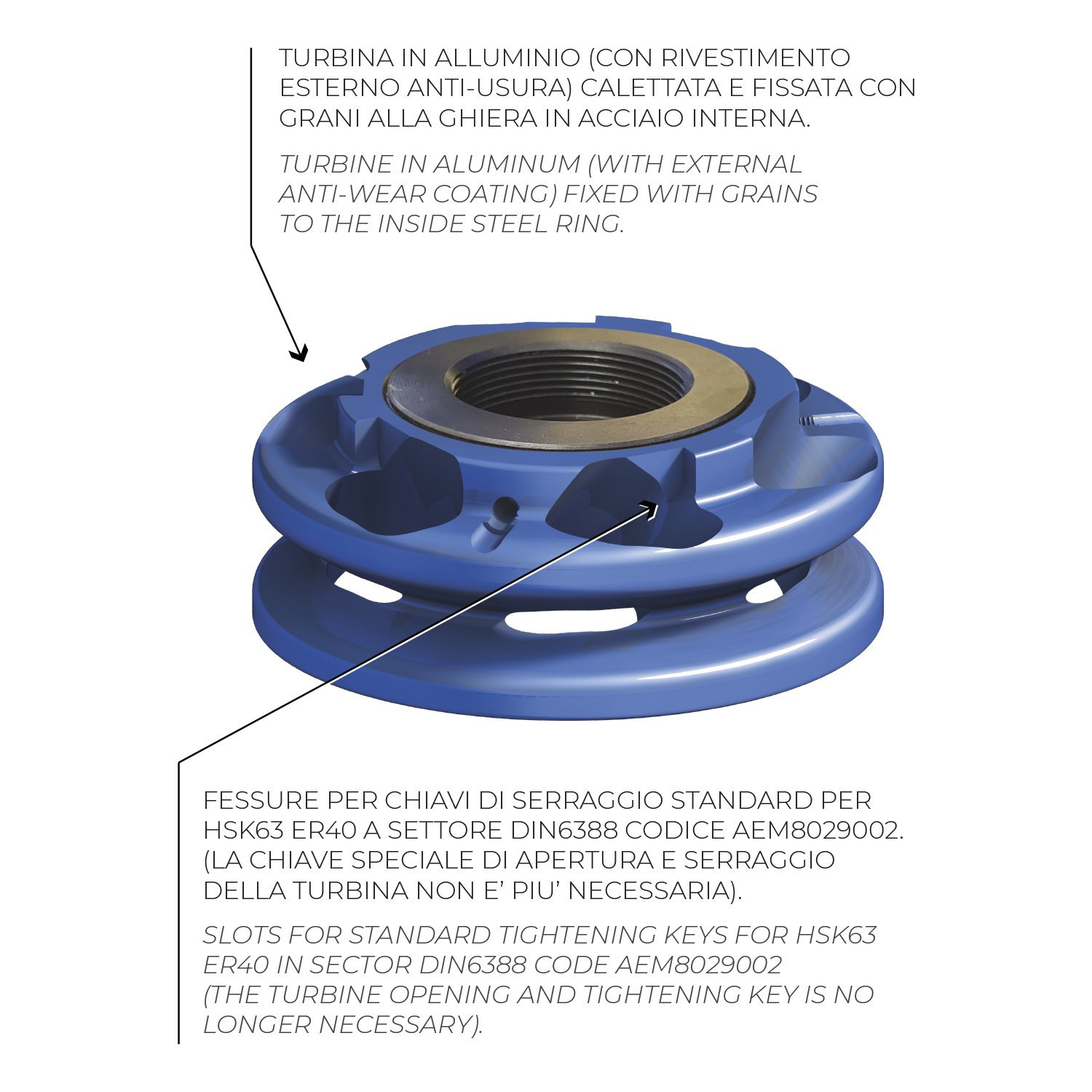 TURBINA IN ALLUMINIO (CON RIVESTIMENTO ESTERNO ANTI-USURA) CALETTATA E FISSATA CON GRANI ALLA GHIERA IN ACCIAIO INTERNA.

TURBINE IN ALUMINUM (WITH EXTERNAL ANTI-WEAR COATING) FIXED WITH GRAINS TO THE INSIDE STEEL RING.

FESSURE PER CHIAVI DI SERRAGGIO STANDARD PER HSK63 ER40 A SETTORE DIN6388 CODICE AEM8029002. (LA CHIAVE SPECIALE DI APERTURA E SERRAGGIO DELLA TURBINA NON E' PIU' NECESSARIA).

SLOTS FOR STANDARD TIGHTENING KEYS FOR HSK63 ER40 IN SECTOR DIN6388 CODE AEM8029002 (THE TURBINE OPENING AND TIGHTENING KEY IS NO LONGER NECESSARY).